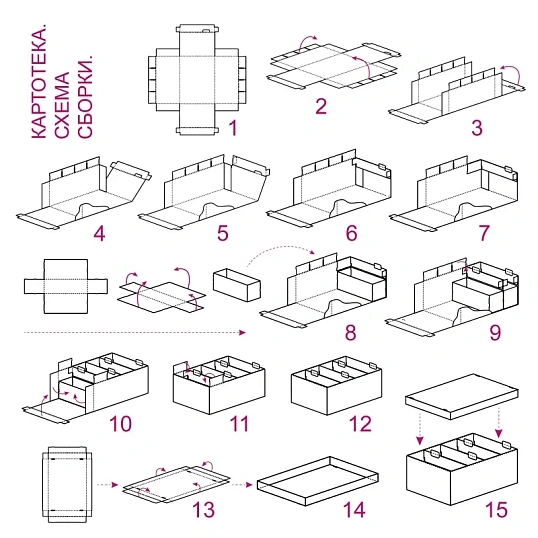 КАРТОТЕКА.
СХЕМА
СБОРКИ.

1

2

3

4

5

6

7

8

9

10

11

12

13

14

15