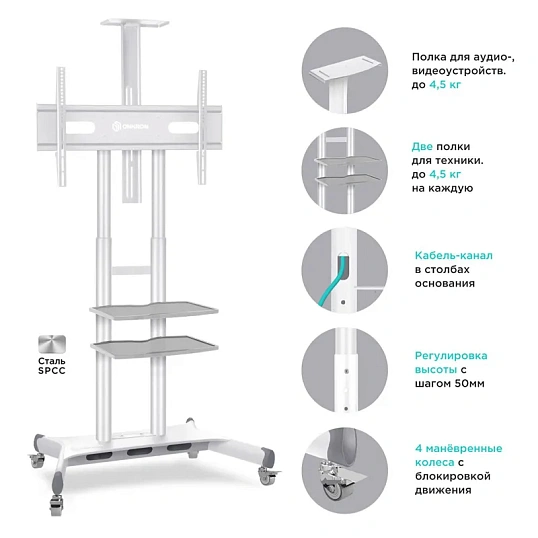 ONKRON

Сталь SPCC

Полка для аудио-, видеоустройств. до 4,5 кг

Две полки для техники. до 4,5 кг на каждую

Кабель-канал в столбах основания

Регулировка высоты с шагом 50мм

4 манёвренные колеса с блокировкой движения