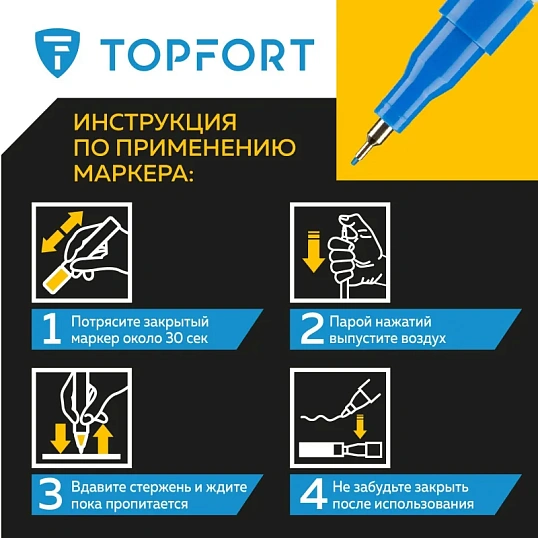 TOPFORT

ИНСТРУКЦИЯ ПО ПРИМЕНЕНИЮ МАРКЕРА:

1 Потрясите закрытый маркер около 30 сек

2 Парой нажатий выпустите воздух

3 Вдавите стержень и ждите пока пропитается

4 Не забудьте закрыть после использования