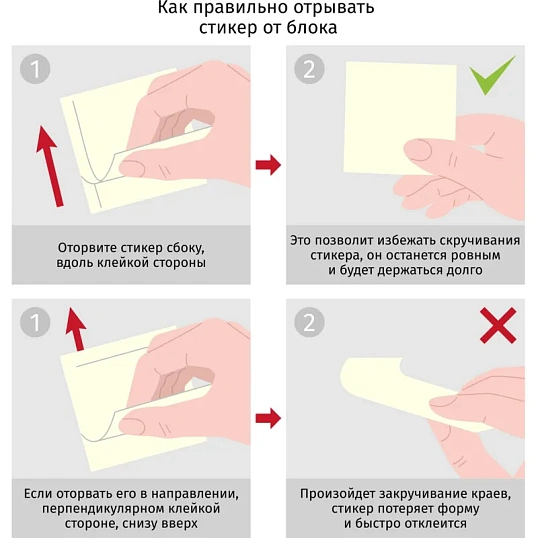 Как правильно отрывать стикер от блока

1

Оторвите стикер сбоку, вдоль клейкой стороны

2

Это позволит избежать скручивания стикера, он останется ровным и будет держаться долго

1

Если оторвать его в направлении, перпендикулярном клейкой стороне, снизу вверх

2

Произойдет закручивание краев, стикер потеряет форму и быстро отклеится