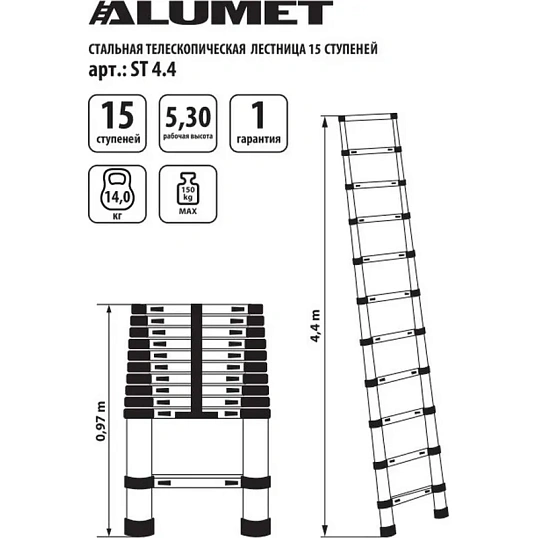 ALUMET

СТАЛЬНАЯ ТЕЛЕСКОПИЧЕСКАЯ ЛЕСТНИЦА 15 СТУПЕНЕЙ
арт.: ST 4.4

15
ступеней

5,30
рабочая высота

1
гарантия

14,0
кг

150
kg
MAX

0,97 m

4,4 m