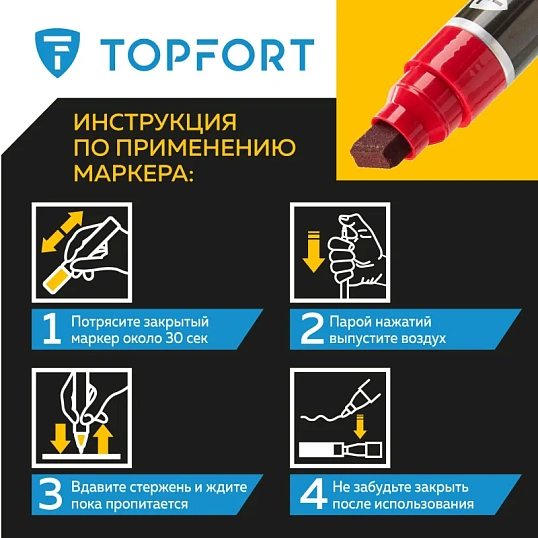 TOPFORT

ИНСТРУКЦИЯ ПО ПРИМЕНЕНИЮ МАРКЕРА:

1 Потрясите закрытый маркер около 30 сек

2 Парой нажатий выпустите воздух

3 Вдавите стержень и ждите пока пропитается

4 Не забудьте закрыть после использования