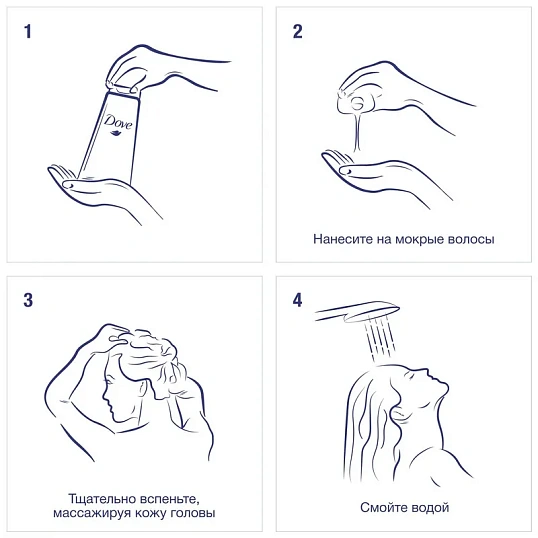 1

Dove

2

Нанесите на мокрые волосы

3

Тщательно вспеньте, массажируя кожу головы

4

Смойте водой