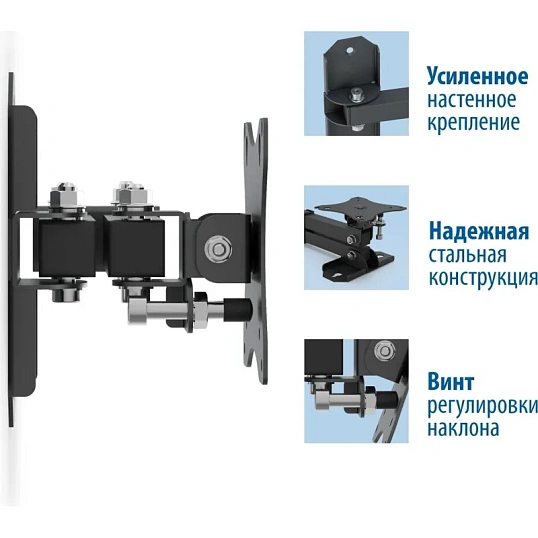 Усиленное настенное крепление

Надежная стальная конструкция

Винт регулировки наклона