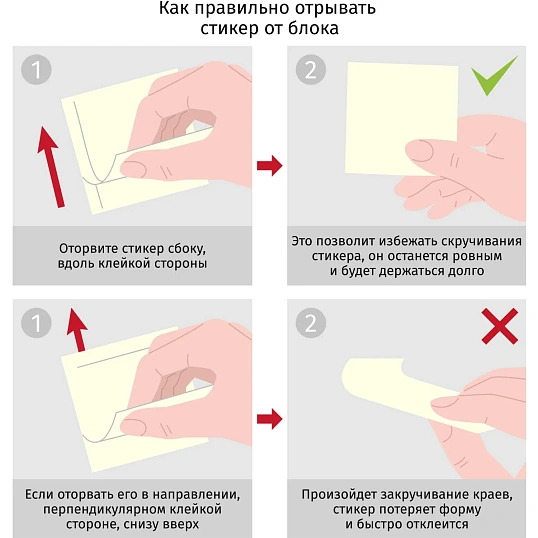 Как правильно отрывать стикер от блока

1

Оторвите стикер сбоку, вдоль клейкой стороны

2

Это позволит избежать скручивания стикера, он останется ровным и будет держаться долго

1

Если оторвать его в направлении, перпендикулярном клейкой стороне, снизу вверх

2

Произойдет закручивание краев, стикер потеряет форму и быстро отклеится