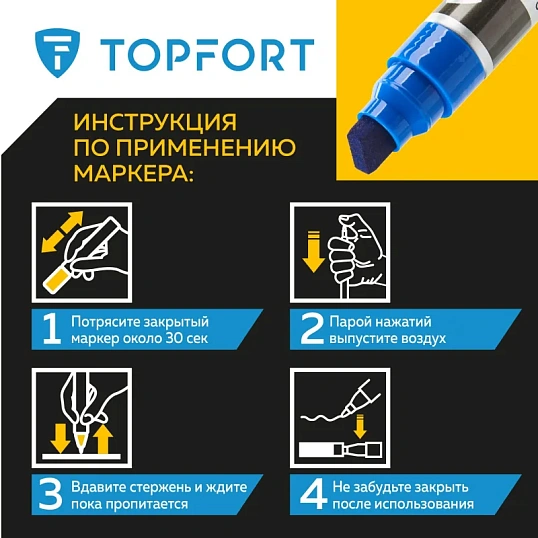 TOPFORT

ИНСТРУКЦИЯ ПО ПРИМЕНЕНИЮ МАРКЕРА:

1 Потрясите закрытый маркер около 30 сек

2 Парой нажатий выпустите воздух

3 Вдавите стержень и ждите пока пропитается

4 Не забудьте закрыть после использования