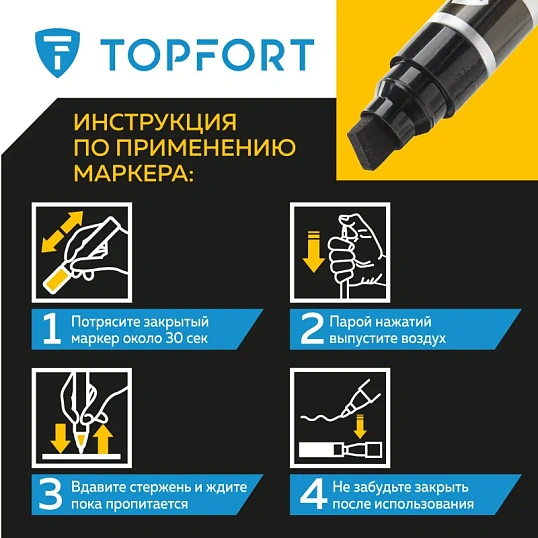 TOPFORT

ИНСТРУКЦИЯ ПО ПРИМЕНЕНИЮ МАРКЕРА:

1 Потрясите закрытый маркер около 30 сек

2 Парой нажатий выпустите воздух

3 Вдавите стержень и ждите пока пропитается

4 Не забудьте закрыть после использования