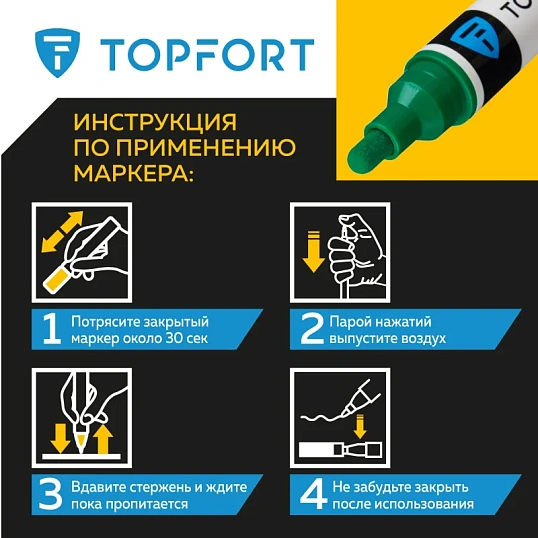 TOPFORT

ИНСТРУКЦИЯ ПО ПРИМЕНЕНИЮ МАРКЕРА:

1 Потрясите закрытый маркер около 30 сек

2 Парой нажатий выпустите воздух

3 Вдавите стержень и ждите пока пропитается

4 Не забудьте закрыть после использования