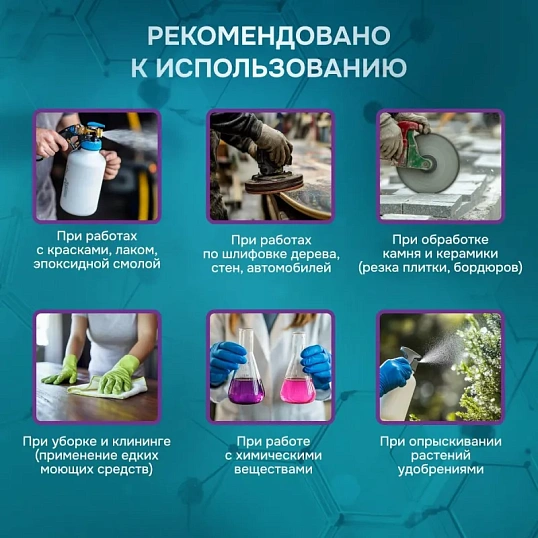 РЕКОМЕНДОВАНО К ИСПОЛЬЗОВАНИЮ

При работах с красками, лаком, эпоксидной смолой

При работах по шлифовке дерева, стен, автомобилей

При обработке камня и керамики (резка плитки, бордюров)

При уборке и клининге (применение едких моющих средств)

При работе с химическими веществами

При опрыскивании растений удобрениями