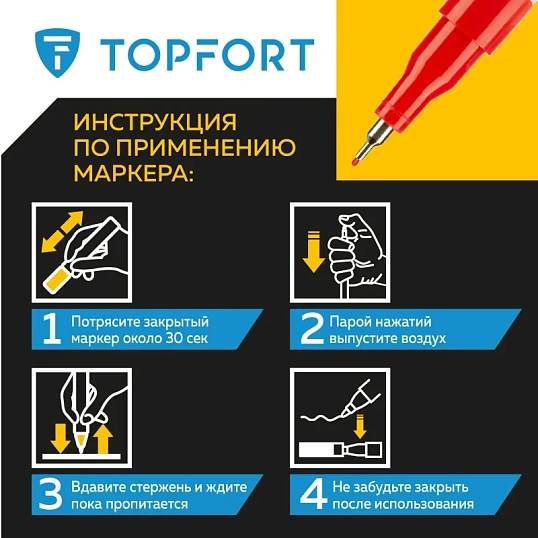 TOPFORT

ИНСТРУКЦИЯ ПО ПРИМЕНЕНИЮ МАРКЕРА:

1 Потрясите закрытый маркер около 30 сек

2 Парой нажатий выпустите воздух

3 Вдавите стержень и ждите пока пропитается

4 Не забудьте закрыть после использования