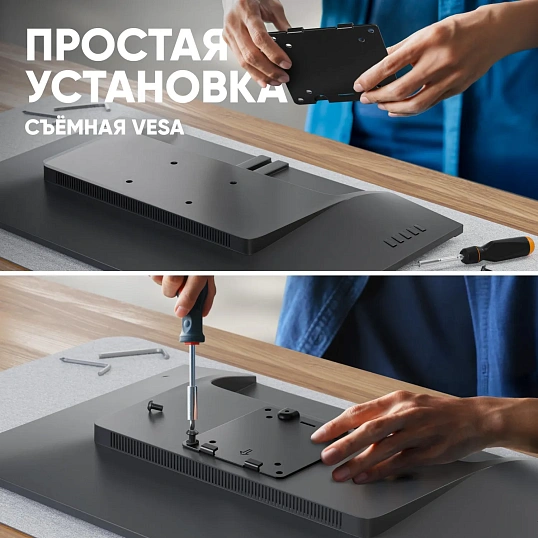 ПРОСТАЯ УСТАНОВКА
СЪЁМНАЯ VESA