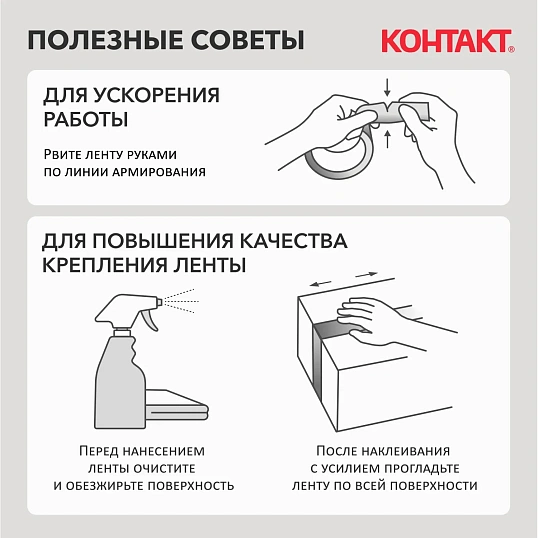 ПОЛЕЗНЫЕ СОВЕТЫ

КОНТАКТ®

ДЛЯ УСКОРЕНИЯ РАБОТЫ

Рвите ленту руками по линии армирования

ДЛЯ ПОВЫШЕНИЯ КАЧЕСТВА КРЕПЛЕНИЯ ЛЕНТЫ

Перед нанесением ленты очистите и обезжирьте поверхность

После наклеивания с усилием прогладьте ленту по всей поверхности