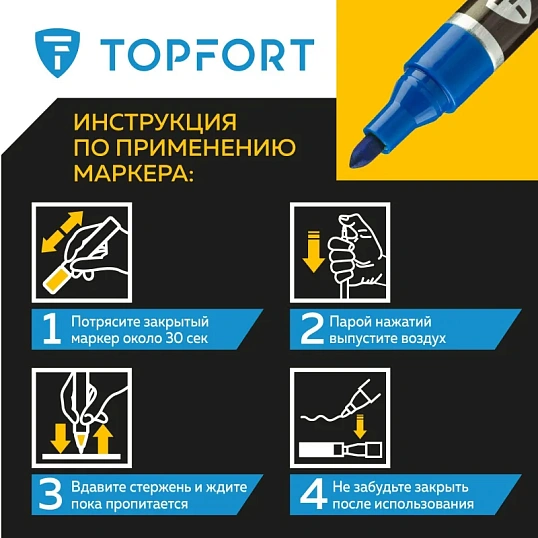 TOPFORT

ИНСТРУКЦИЯ ПО ПРИМЕНЕНИЮ МАРКЕРА:

1 Потрясите закрытый маркер около 30 сек

2 Парой нажатий выпустите воздух

3 Вдавите стержень и ждите пока пропитается

4 Не забудьте закрыть после использования