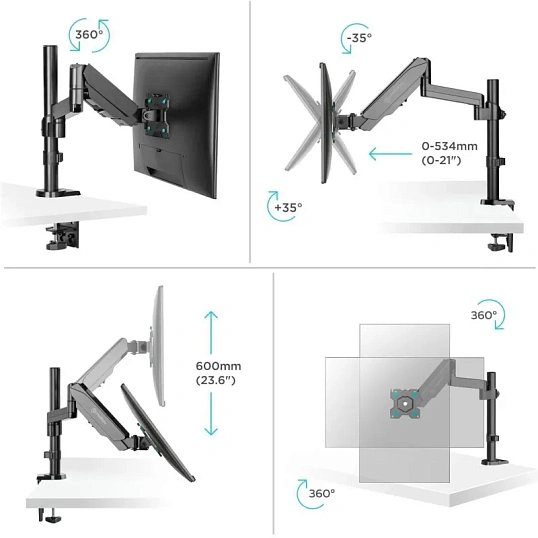 360°

-35°

0-534mm
(0-21")

+35°

600mm
(23.6")

360°

360°