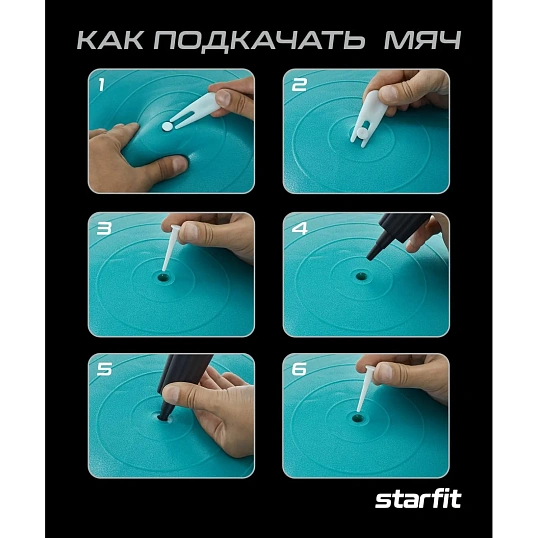 КАК ПОДКАЧАТЬ МЯЧ

1

2

3

4

5

6

starfit