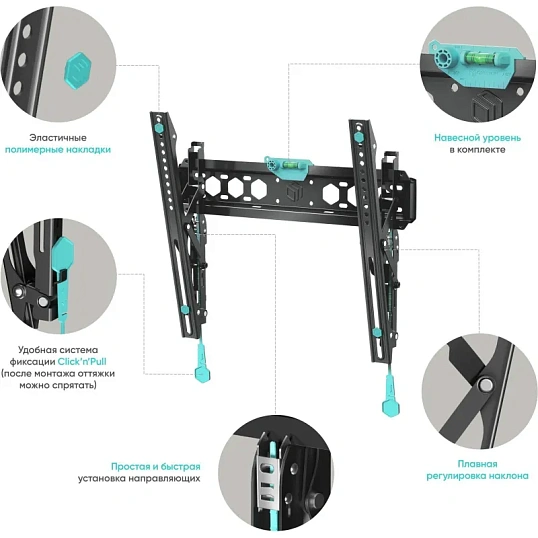 Эластичные полимерные накладки

Навесной уровень в комплекте

Удобная система фиксации Click'n'Pull (после монтажа оттяжки можно спрятать)

Простая и быстрая установка направляющих

Плавная регулировка наклона