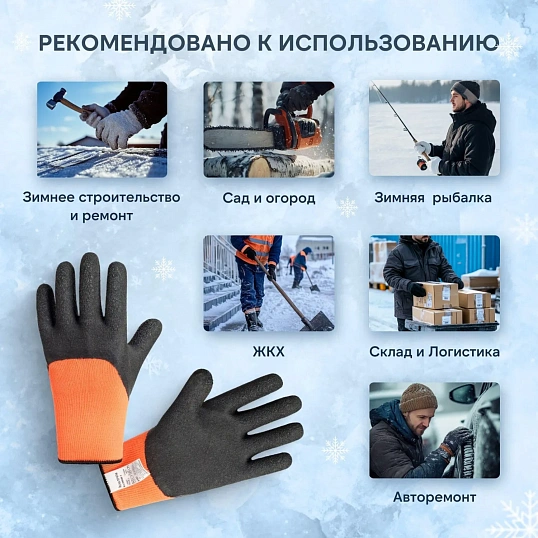 РЕКОМЕНДОВАНО К ИСПОЛЬЗОВАНИЮ

Зимнее строительство и ремонт

Сад и огород

Зимняя рыбалка

ЖКХ

Склад и Логистика

Авторемонт