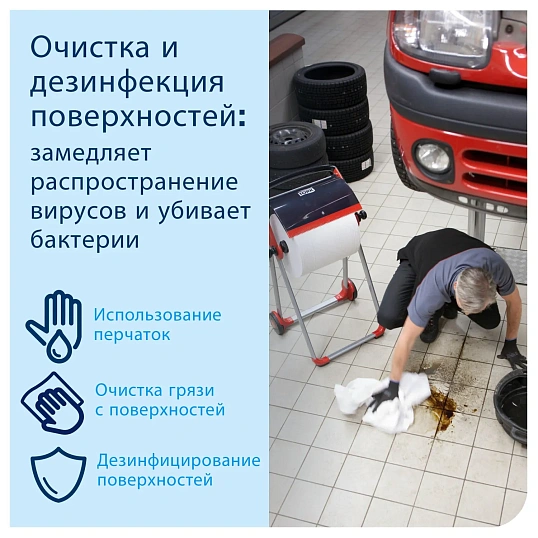 Очистка и дезинфекция поверхностей:
замедляет распространение вирусов и убивает бактерии

Использование перчаток

Очистка грязи с поверхностей

Дезинфицирование поверхностей

TORK