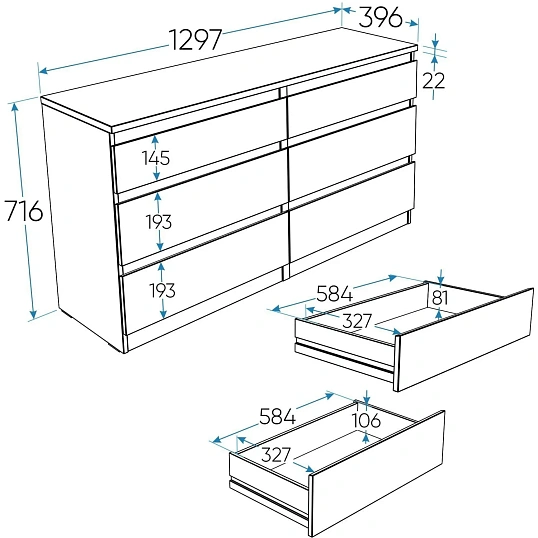 1297
396
22
716
145
193
193
584
81
327
584
106
327