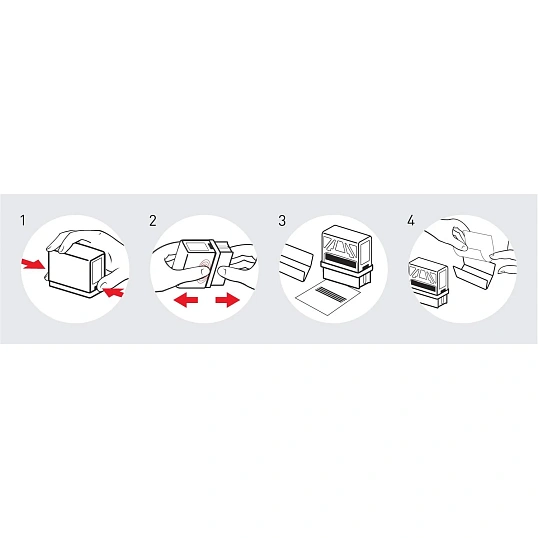 1

2

3

4