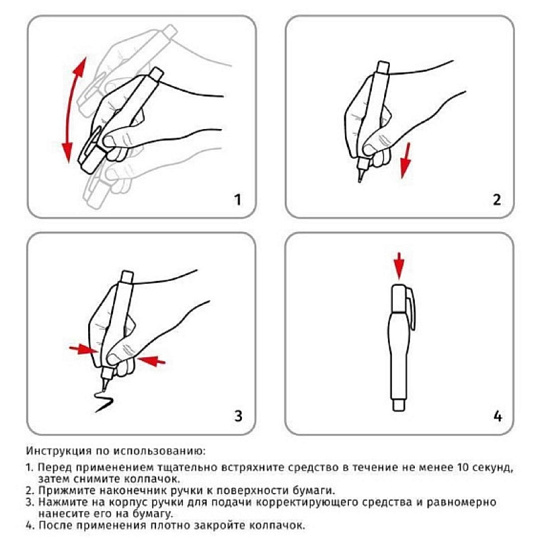 1

2

3

4

Инструкция по использованию:

1. Перед применением тщательно встряхните средство в течение не менее 10 секунд, затем снимите колпачок.
2. Прижмите наконечник ручки к поверхности бумаги.
3. Нажмите на корпус ручки для подачи корректирующего средства и равномерно нанесите его на бумагу.
4. После применения плотно закройте колпачок.