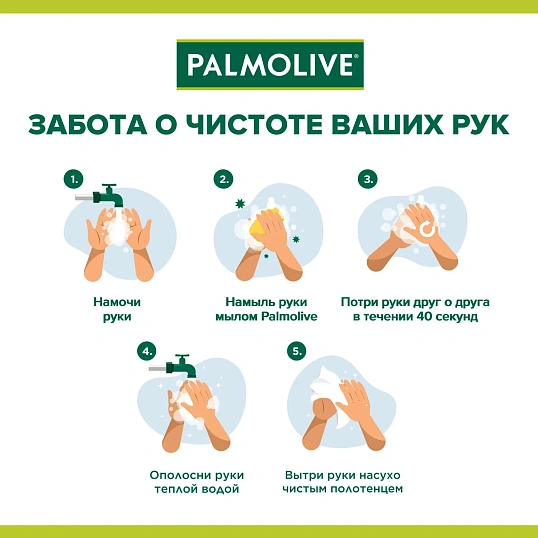 PALMOLIVE®

ЗАБОТА О ЧИСТОТЕ ВАШИХ РУК

1.

Намочи руки

2.

Намыль руки мылом Palmolive

3.

Потри руки друг о друга в течении 40 секунд

4.

Ополосни руки теплой водой

5.

Вытри руки насухо чистым полотенцем