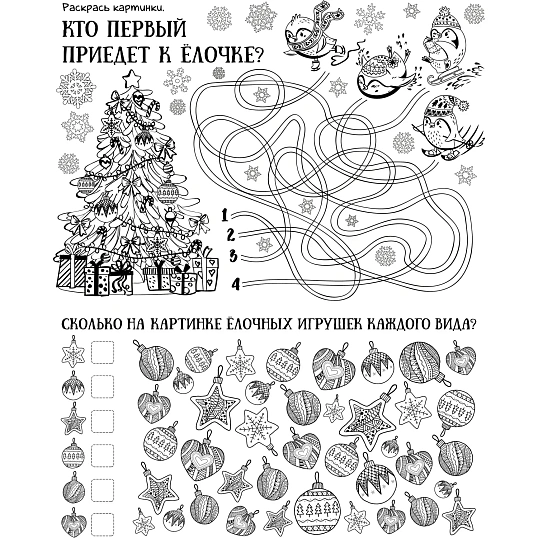 Раскрась картинки.

КТО ПЕРВЫЙ ПРИЕДЕТ К ЁЛОЧКЕ?

1
2
3
4

СКОЛЬКО НА КАРТИНКЕ ЁЛОЧНЫХ ИГРУШЕК КАЖДОГО ВИДА?