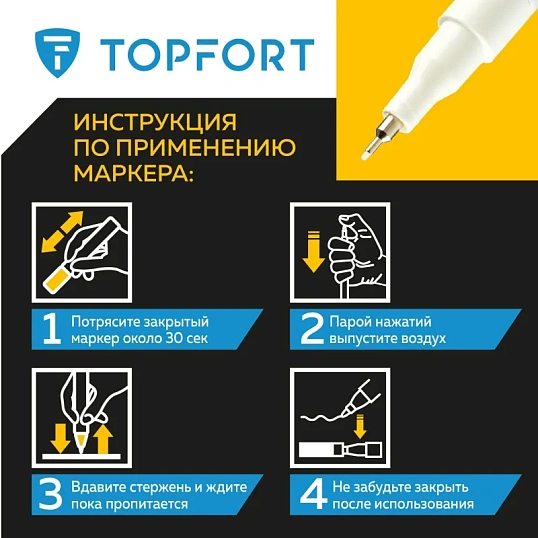 TOPFORT

ИНСТРУКЦИЯ ПО ПРИМЕНЕНИЮ МАРКЕРА:

1 Потрясите закрытый маркер около 30 сек

2 Парой нажатий выпустите воздух

3 Вдавите стержень и ждите пока пропитается

4 Не забудьте закрыть после использования