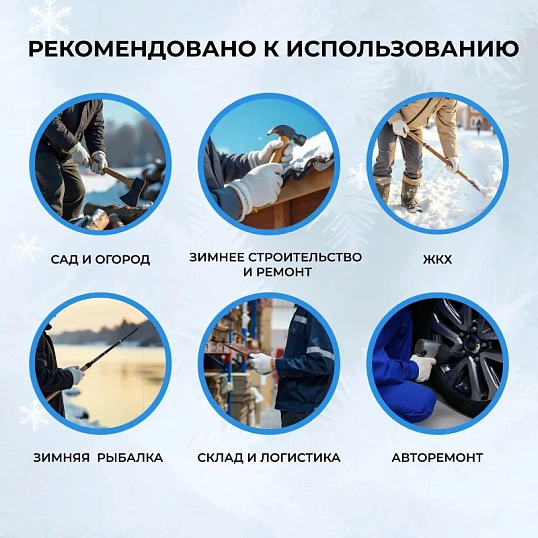 РЕКОМЕНДОВАНО К ИСПОЛЬЗОВАНИЮ

САД И ОГОРОД

ЗИМНЕЕ СТРОИТЕЛЬСТВО И РЕМОНТ

ЖКХ

ЗИМНЯЯ РЫБАЛКА

СКЛАД И ЛОГИСТИКА

АВТОРЕМОНТ