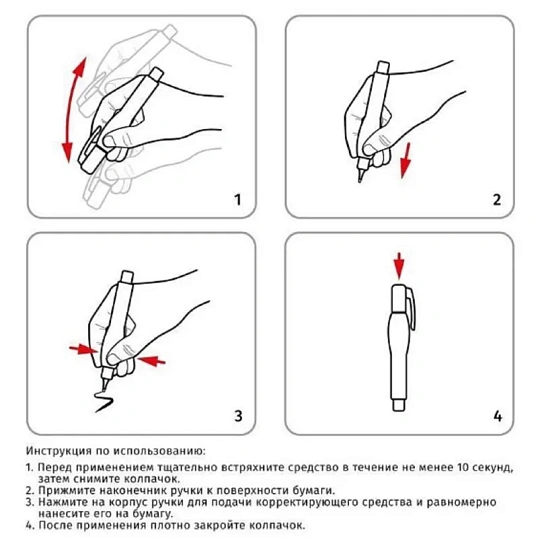 1

2

3

4

Инструкция по использованию:

1. Перед применением тщательно встряхните средство в течение не менее 10 секунд, затем снимите колпачок.
2. Прижмите наконечник ручки к поверхности бумаги.
3. Нажмите на корпус ручки для подачи корректирующего средства и равномерно нанесите его на бумагу.
4. После применения плотно закройте колпачок.