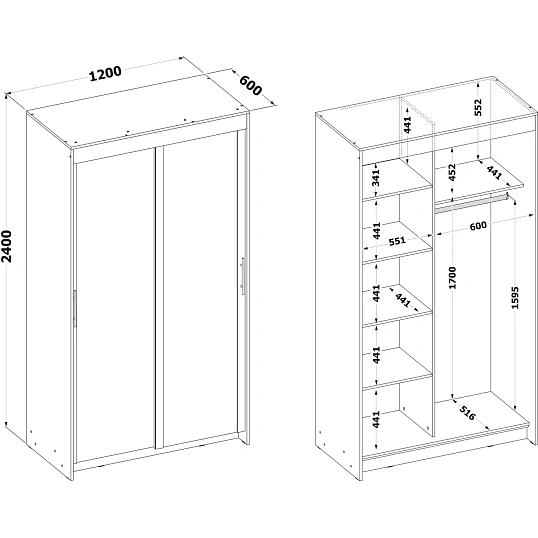 1200
600
2400
441
552
341
452
441
441
551
600
441
441
1700
1595
441
441
516