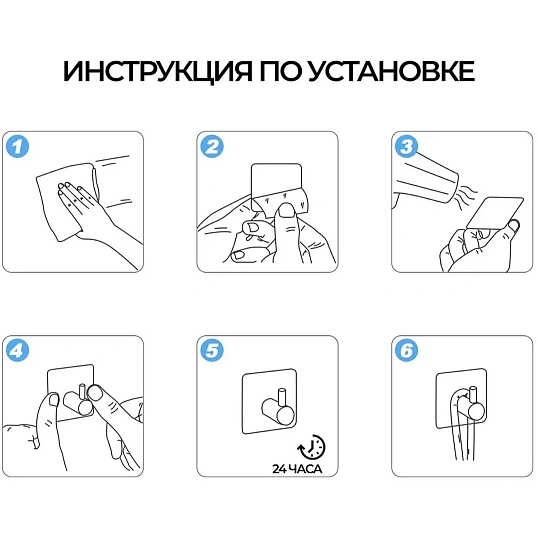 ИНСТРУКЦИЯ ПО УСТАНОВКЕ

1

2

3

4

5

24 ЧАСА

6