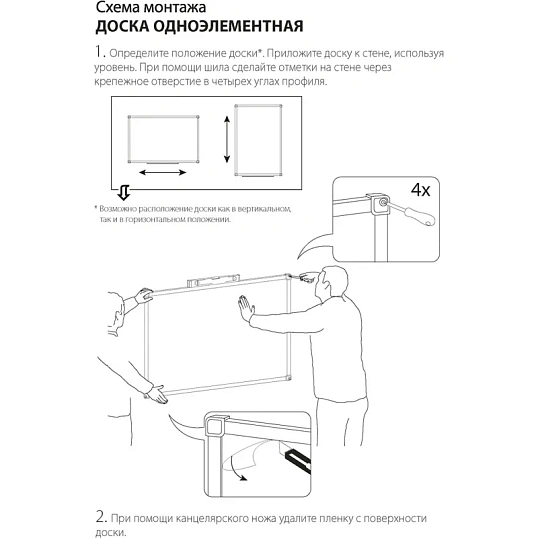 Схема монтажа
ДОСКА ОДНОЭЛЕМЕНТНАЯ

1. Определите положение доски*. Приложите доску к стене, используя уровень. При помощи шила сделайте отметки на стене через крепежное отверстие в четырех углах профиля.

* Возможно расположение доски как в вертикальном, так и в горизонтальном положении.

4x

2. При помощи канцелярского ножа удалите пленку с поверхности доски.