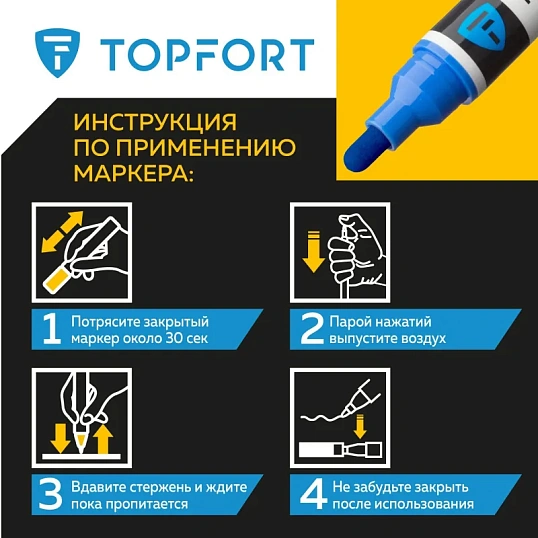 TOPFORT

ИНСТРУКЦИЯ ПО ПРИМЕНЕНИЮ МАРКЕРА:

1 Потрясите закрытый маркер около 30 сек

2 Парой нажатий выпустите воздух

3 Вдавите стержень и ждите пока пропитается

4 Не забудьте закрыть после использования