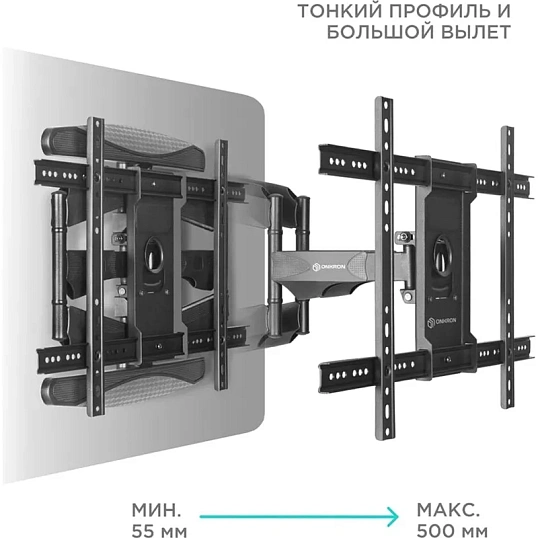 ТОНКИЙ ПРОФИЛЬ И БОЛЬШОЙ ВЫЛЕТ

ONKRON

ONKRON

МИН.
55 мм

МАКС.
500 мм