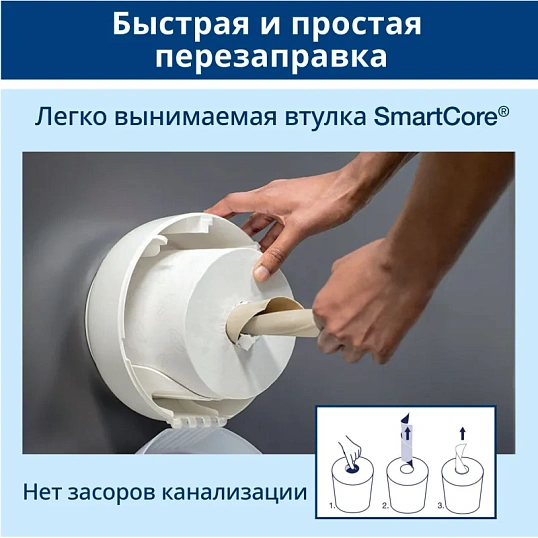 Быстрая и простая перезаправка

Легко вынимаемая втулка SmartCore®

Нет засоров канализации

1.

2.

3.