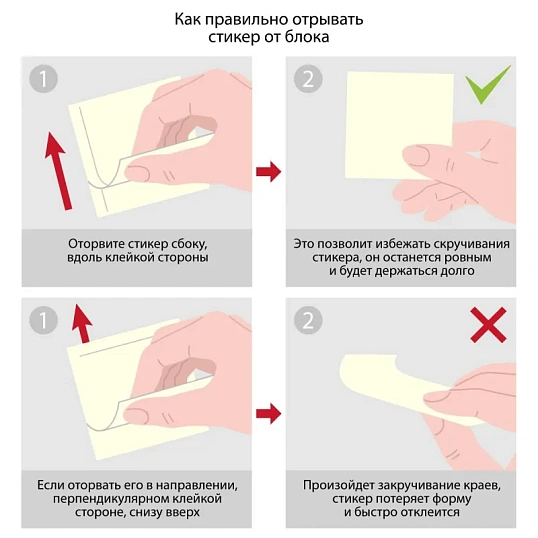 Как правильно отрывать стикер от блока

1

Оторвите стикер сбоку, вдоль клейкой стороны

2

Это позволит избежать скручивания стикера, он останется ровным и будет держаться долго

1

Если оторвать его в направлении, перпендикулярном клейкой стороне, снизу вверх

2

Произойдет закручивание краев, стикер потеряет форму и быстро отклеится