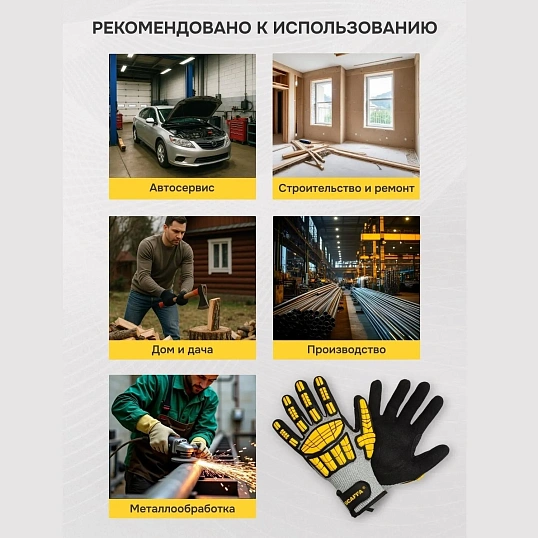 РЕКОМЕНДОВАНО К ИСПОЛЬЗОВАНИЮ

Автосервис

Строительство и ремонт

Дом и дача

Производство

Металлообработка

SCAFFA